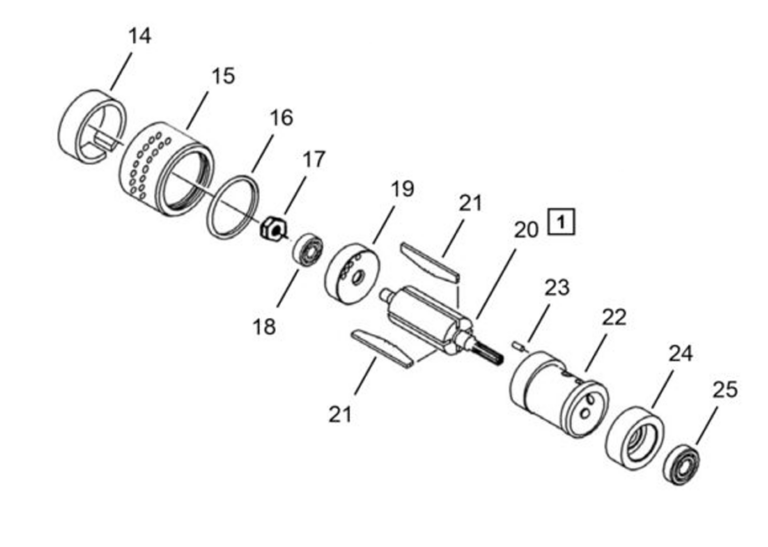 14
15
16
17
19
21
20
1
18
23
22
21
24
25